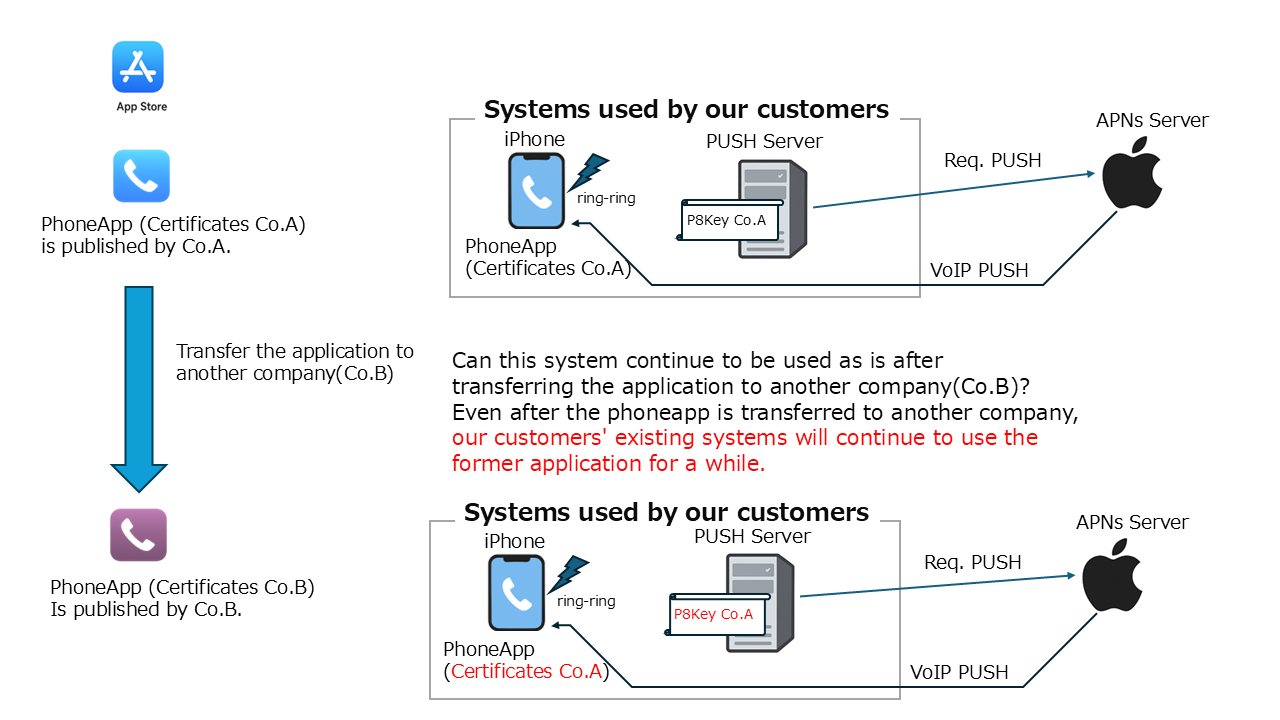 App Store

PhoneApp (Certificates Co.A) is published by Co.A.

Transfer the application to another company(Co.B)

PhoneApp (Certificates Co.B) Is published by Co.B.

Systems used by our customers

iPhone

ring-ring

PhoneApp (Certificates Co.A)

PUSH Server

P8Key Co.A

Req. PUSH

APNs Server

VoIP PUSH

Can this system continue to be used as is after transferring the application to another company(Co.B)? Even after the phoneapp is transferred to another company, our customers' existing systems will continue to use the former application for a while.

Systems used by our customers

iPhone

ring-ring

PhoneApp (Certificates Co.A)

PUSH Server

P8Key Co.A

Req. PUSH

APNs Server

VoIP PUSH