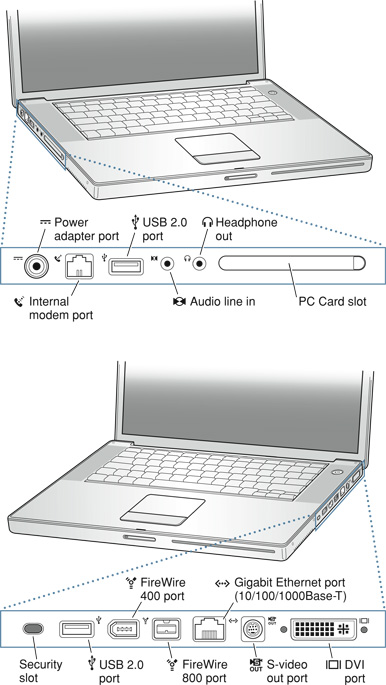 Power adapter port

USB 2.0 port

Headphone out

Internal modem port

Audio line in

PC Card slot

FireWire 400 port

Gigabit Ethernet port (10/100/1000Base-T)

Security slot

USB 2.0 port

FireWire 800 port

S-video out port

DVI port