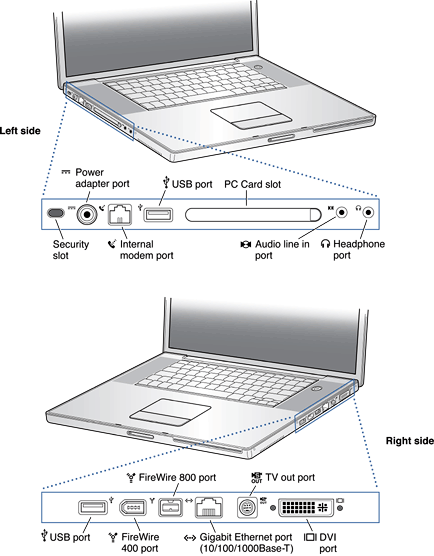 Left side

Power adapter port

USB port

PC Card slot

Security slot

Internal modem port

Audio line in port

Headphone port

Right side

FireWire 800 port

TV out port

USB port

FireWire 400 port

Gigabit Ethernet port (10/100/1000Base-T)

DVI port