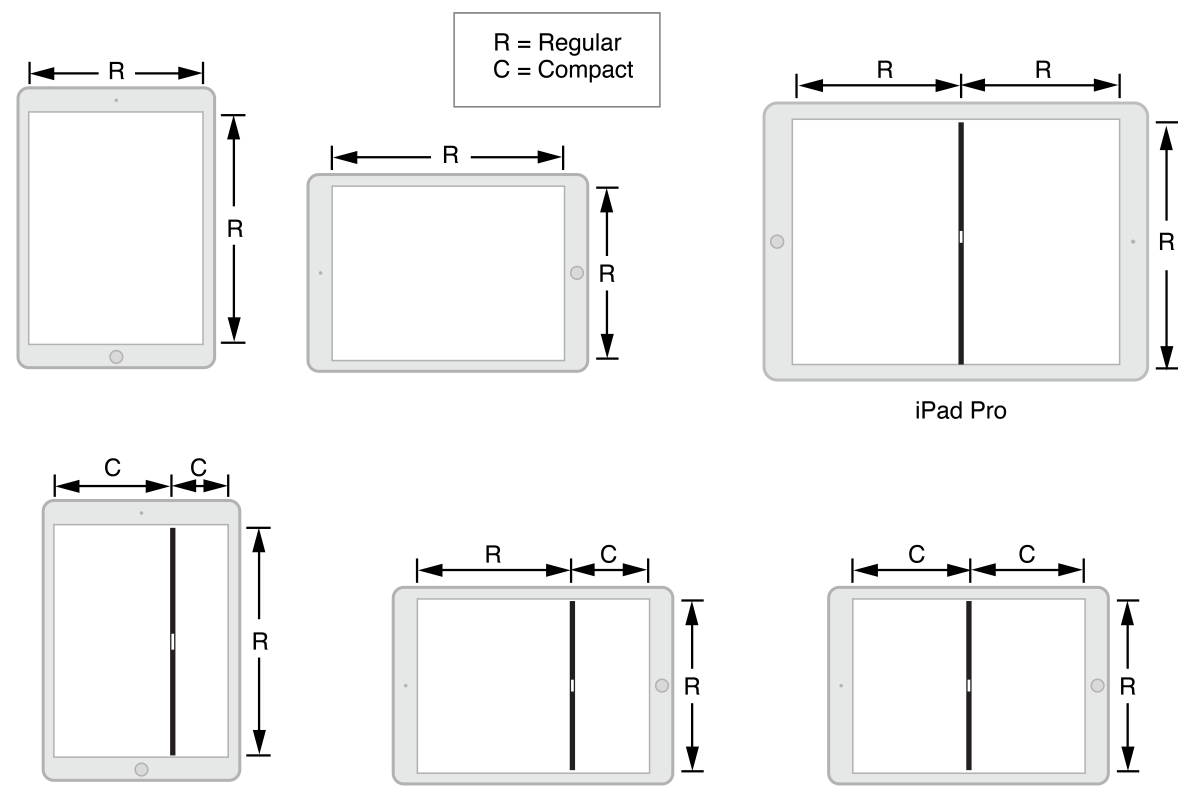 R = Regular
C = Compact

R

R

R

R

R

R

R

iPad Pro

C

C

R

R

C

R

C

C

R